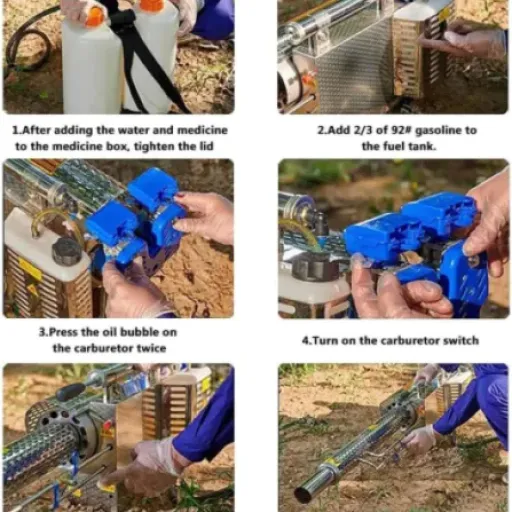 1.After adding the water and medicine to the medicine box, tighten the lid

2.Add 2/3 of 92# gasoline to the fuel tank.

3.Press the oil bubble on the carburetor twice

4.Turn on the carburetor switch